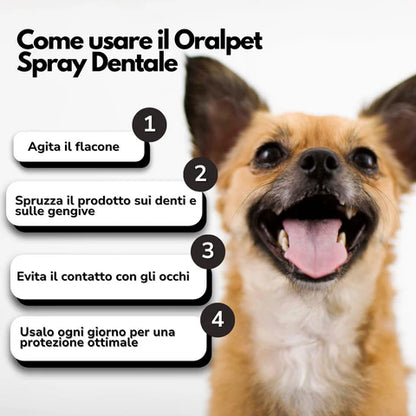 Come usare il Oralpet Spray Dentale

1
Agita il flacone

2
Spruzza il prodotto sui denti e sulle gengive

3
Evita il contatto con gli occhi

4
Usalo ogni giorno per una protezione ottimale